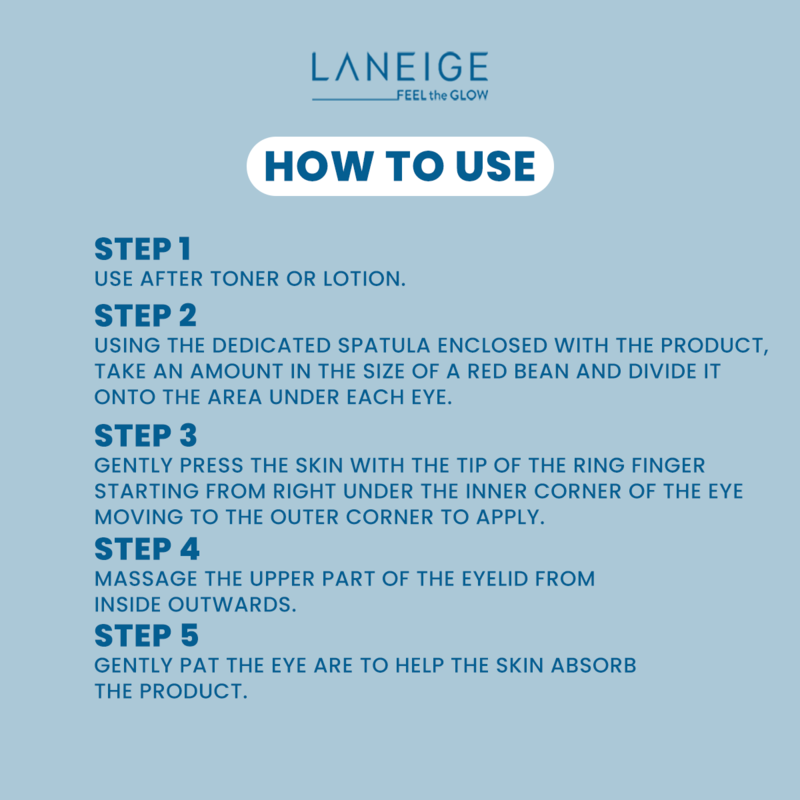 LANEIGE
FEEL the GLOW

HOW TO USE

STEP 1
USE AFTER TONER OR LOTION.

STEP 2
USING THE DEDICATED SPATULA ENCLOSED WITH THE PRODUCT, TAKE AN AMOUNT IN THE SIZE OF A RED BEAN AND DIVIDE IT ONTO THE AREA UNDER EACH EYE.

STEP 3
GENTLY PRESS THE SKIN WITH THE TIP OF THE RING FINGER STARTING FROM RIGHT UNDER THE INNER CORNER OF THE EYE MOVING TO THE OUTER CORNER TO APPLY.

STEP 4
MASSAGE THE UPPER PART OF THE EYELID FROM INSIDE OUTWARDS.

STEP 5
GENTLY PAT THE EYE ARE TO HELP THE SKIN ABSORB THE PRODUCT.